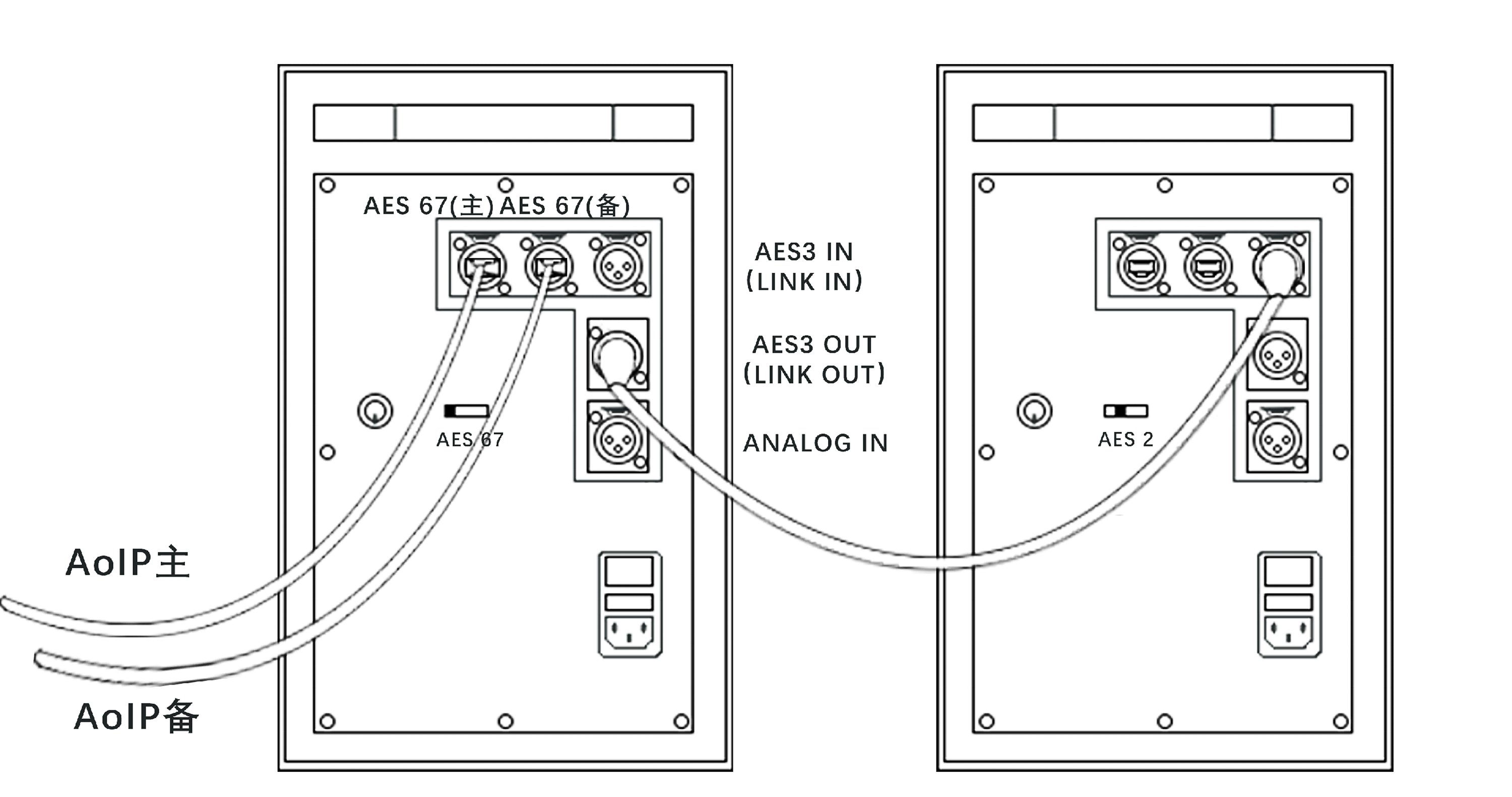 AES 67(主) AES 67(备)

AES3 IN
(LINK IN)

AES3 OUT
(LINK OUT)

ANALOG IN

AES 67

AES 2

AoIP主

AoIP备